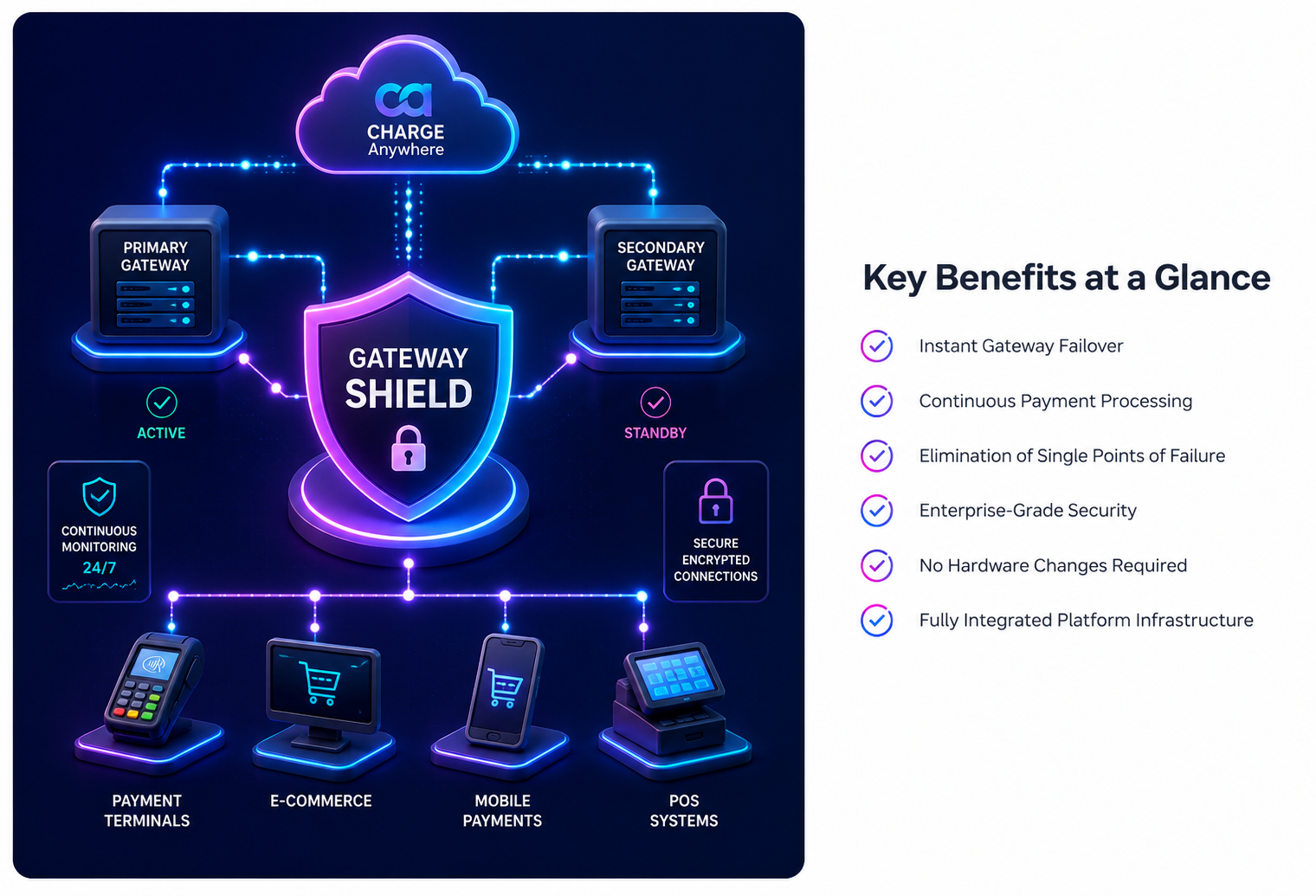 ca
CHARGE
Anywhere

PRIMARY GATEWAY

SECONDARY GATEWAY

GATEWAY SHIELD

ACTIVE

STANDBY

CONTINUOUS MONITORING
24/7

SECURE ENCRYPTED CONNECTIONS

PAYMENT TERMINALS

E-COMMERCE

MOBILE PAYMENTS

POS SYSTEMS

Key Benefits at a Glance

Instant Gateway Failover

Continuous Payment Processing

Elimination of Single Points of Failure

Enterprise-Grade Security

No Hardware Changes Required

Fully Integrated Platform Infrastructure